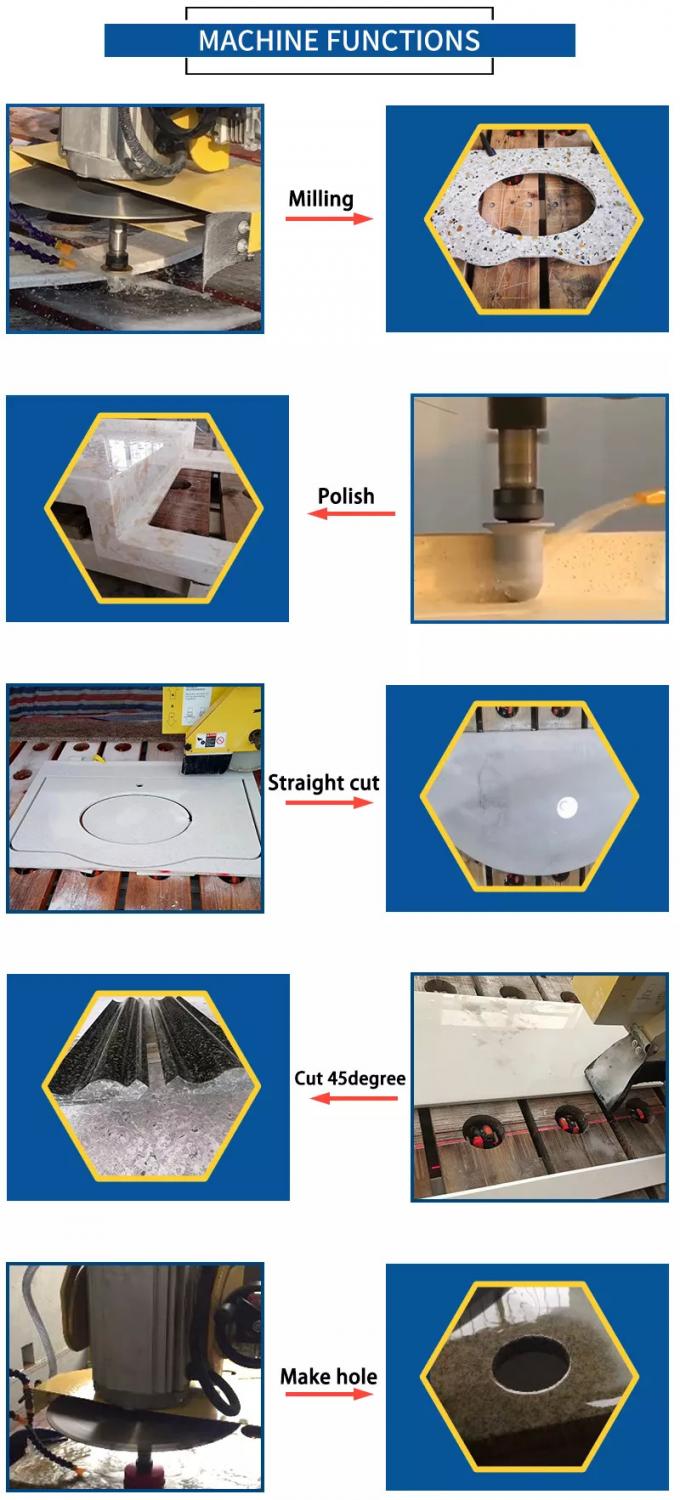 MACHINE FUNCTIONS

Milling

Polish

Straight cut

Cut 45degree

Make hole