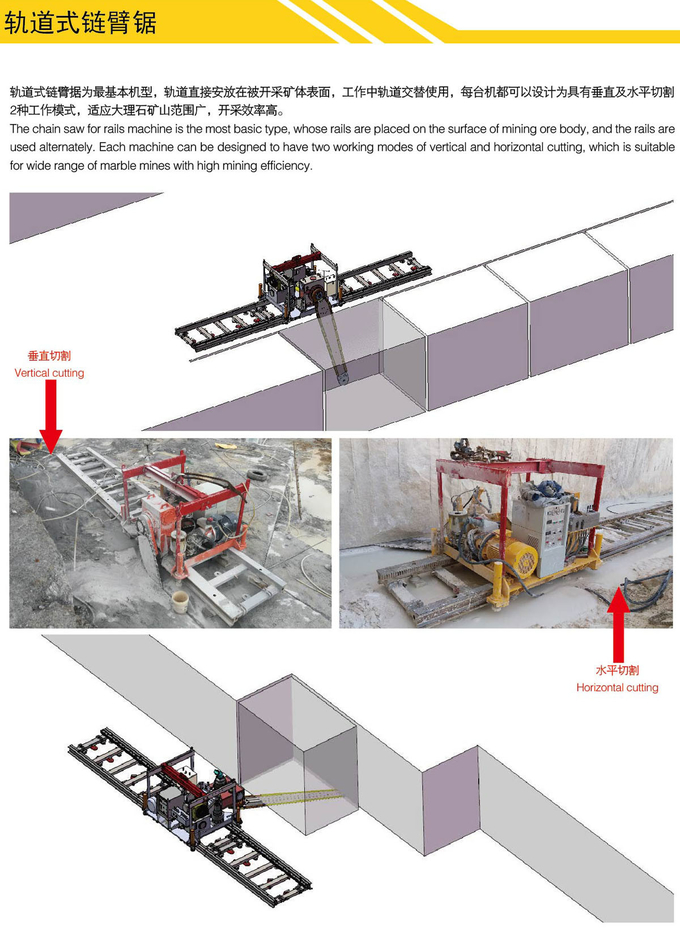 轨道式链臂锯

轨道式链臂据为最基本机型，轨道直接安放在被开采矿体表面，工作中轨道交替使用，每台机都可以设计为具有垂直及水平切割2种工作模式，适应大理石矿山范围广，开采效率高。
The chain saw for rails machine is the most basic type, whose rails are placed on the surface of mining ore body, and the rails are used alternately. Each machine can be designed to have two working modes of vertical and horizontal cutting, which is suitable for wide range of marble mines with high mining efficiency.

垂直切割
Vertical cutting

水平切割
Horizontal cutting